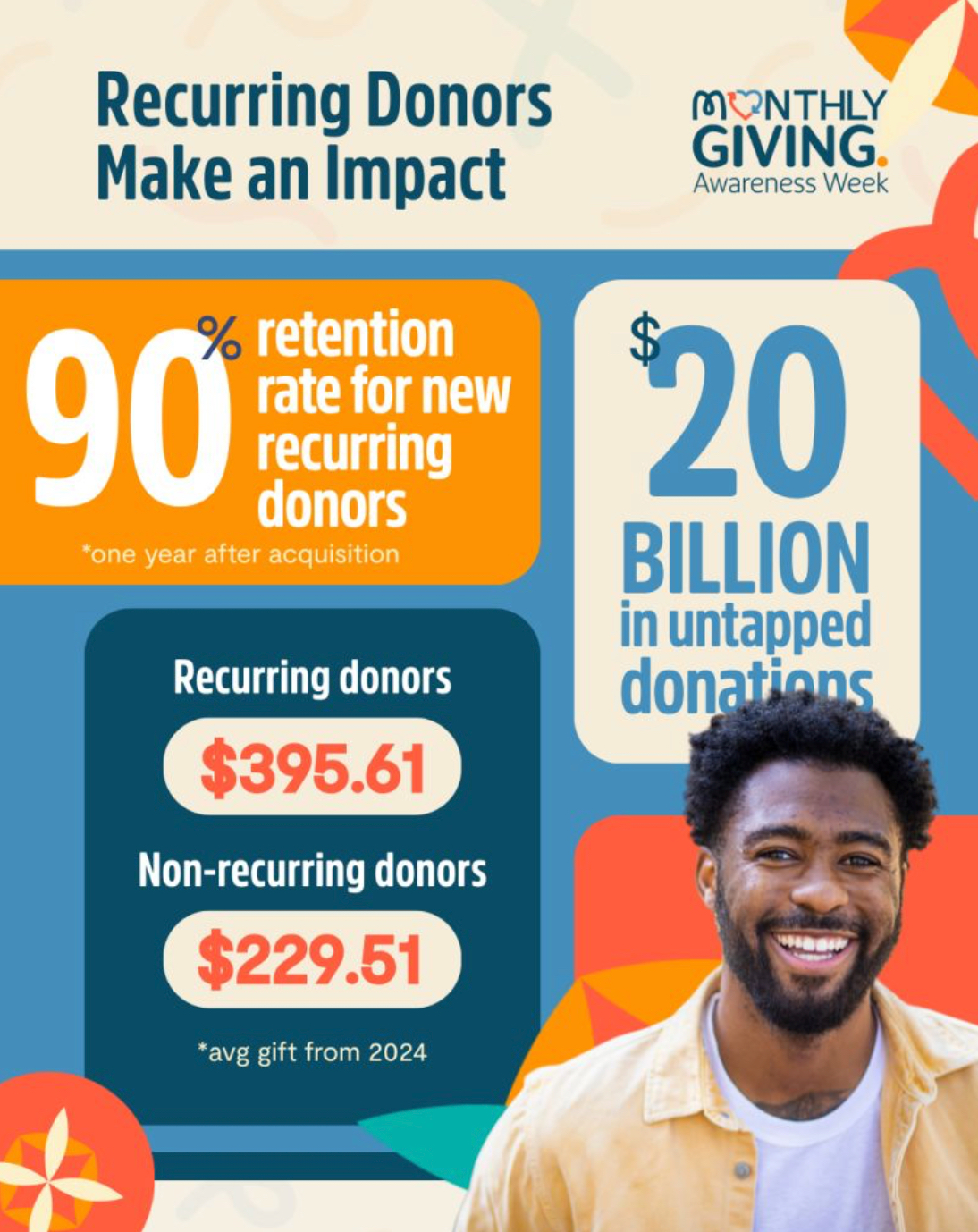 Recurring Donors Make an Impact

MONTHLY GIVING. Awareness Week

90% retention rate for new recurring donors

*one year after acquisition

$20 BILLION in untapped donations

Recurring donors

$395.61

Non-recurring donors

$229.51

*avg gift from 2024